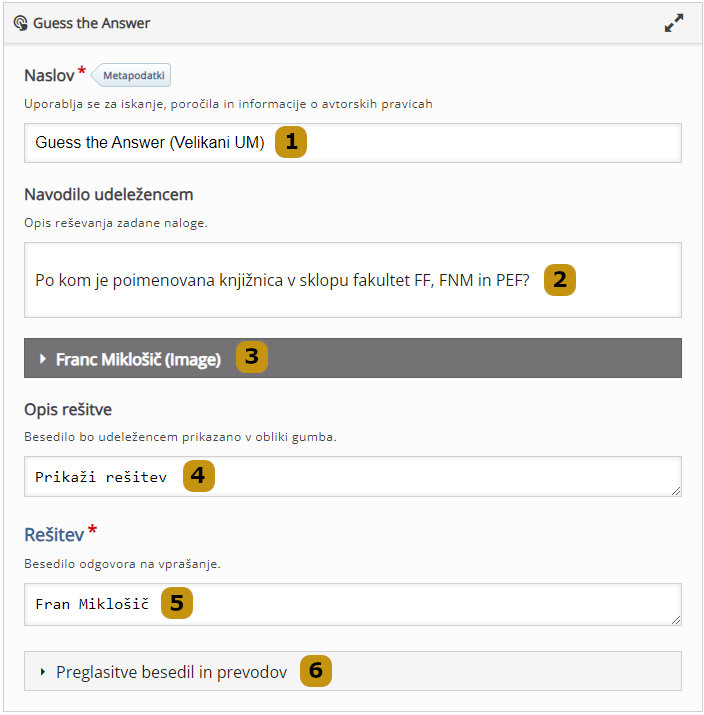 Guess the Answer

Naslov * Metapodatki

Uporablja se za iskanje, poročila in informacije o avtorskih pravicah

Guess the Answer (Velikani UM) 1

Navodilo udeležencem

Opis reševanja zadane naloge.

Po kom je poimenovana knjižnica v sklopu fakultet FF, FNM in PEF? 2

Franc Miklošič (Image) 3

Opis rešitve

Besedilo bo udeležencem prikazano v obliki gumba.

Prikaži rešitev 4

Rešitev *

Besedilo odgovora na vprašanje.

Fran Miklošič 5

Preglasitve besedil in prevodov 6